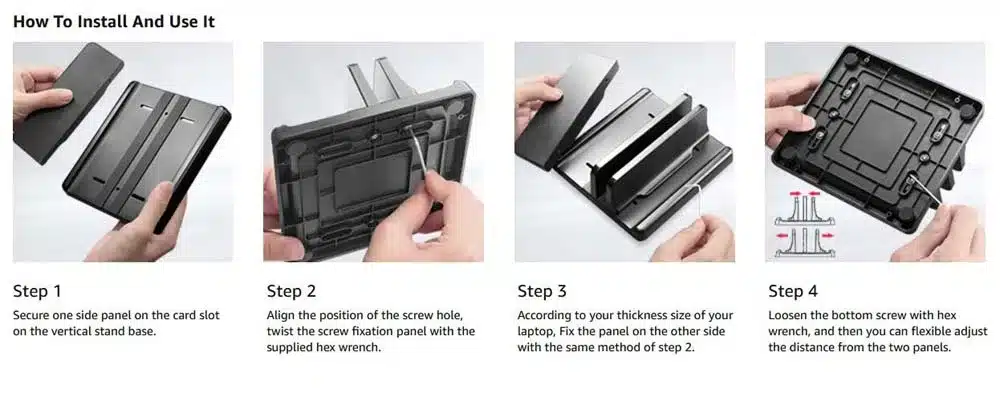 How To Install And Use It

Step 1
Secure one side panel on the card slot on the vertical stand base.

Step 2
Align the position of the screw hole, twist the screw fixation panel with the supplied hex wrench.

Step 3
According to your thickness size of your laptop, Fix the panel on the other side with the same method of step 2.

Step 4
Loosen the bottom screw with hex wrench, and then you can flexible adjust the distance from the two panels.